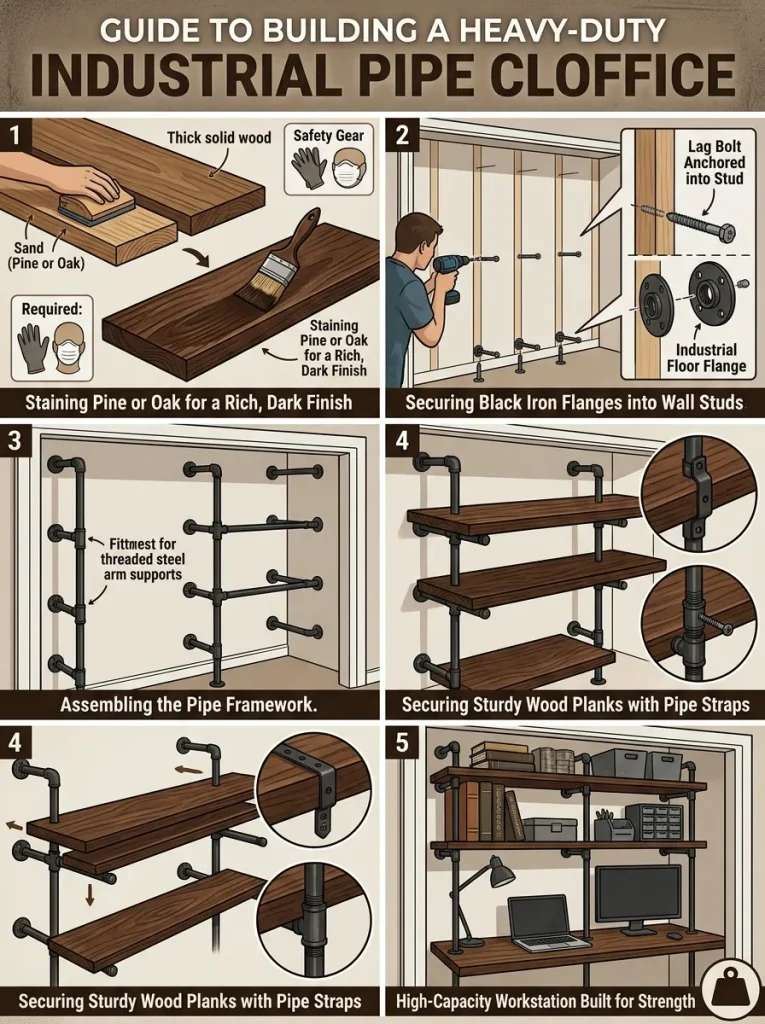 GUIDE TO BUILDING A HEAVY-DUTY
INDUSTRIAL PIPE CLOFFICE

1
Thick solid wood
Safety Gear
Sand (Pine or Oak)
Required:
Staining Pine or Oak for a Rich, Dark Finish
Staining Pine or Oak for a Rich, Dark Finish

2
Lag Bolt Anchored into Stud
Industrial Floor Flange
Securing Black Iron Flanges into Wall Studs

3
Fittmest for threaded steel arm supports
Assembling the Pipe Framework.

4
Securing Sturdy Wood Planks with Pipe Straps

4
Securing Sturdy Wood Planks with Pipe Straps

5
High-Capacity Workstation Built for Strength